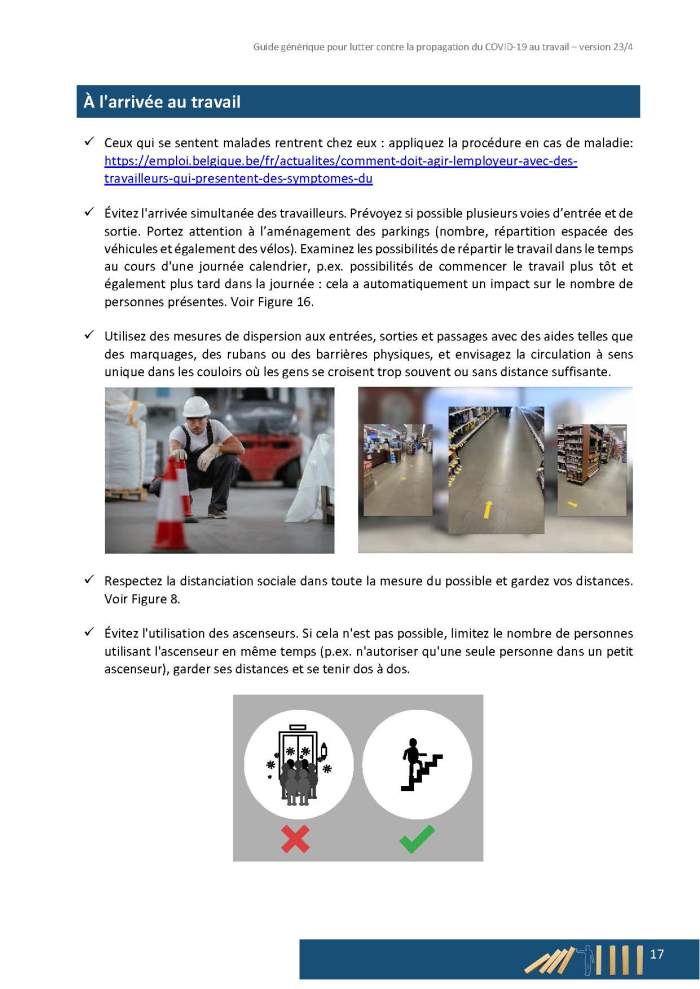 Guide générique pour lutter contre la propagation du COVID-19 au travail – version 23/4

À l'arrivée au travail

✓ Ceux qui se sentent malades rentrent chez eux : appliquez la procédure en cas de maladie: https://emploi.belgique.be/fr/actualites/comment-doit-agir-lemployeur-avec-des-travailleurs-qui-presentent-des-symptomes-du

✓ Évitez l'arrivée simultanée des travailleurs. Prévoyez si possible plusieurs voies d'entrée et de sortie. Portez attention à l'aménagement des parkings (nombre, répartition espacée des véhicules et également des vélos). Examinez les possibilités de répartir le travail dans le temps au cours d'une journée calendrier, p.ex. possibilités de commencer le travail plus tôt et également plus tard dans la journée : cela a automatiquement un impact sur le nombre de personnes présentes. Voir Figure 16.

✓ Utilisez des mesures de dispersion aux entrées, sorties et passages avec des aides telles que des marquages, des rubans ou des barrières physiques, et envisagez la circulation à sens unique dans les couloirs où les gens se croisent trop souvent ou sans distance suffisante.

✓ Respectez la distanciation sociale dans toute la mesure du possible et gardez vos distances. Voir Figure 8.

✓ Évitez l'utilisation des ascenseurs. Si cela n'est pas possible, limitez le nombre de personnes utilisant l'ascenseur en même temps (p.ex. n'autoriser qu'une seule personne dans un petit ascenseur), garder ses distances et se tenir dos à dos.

17