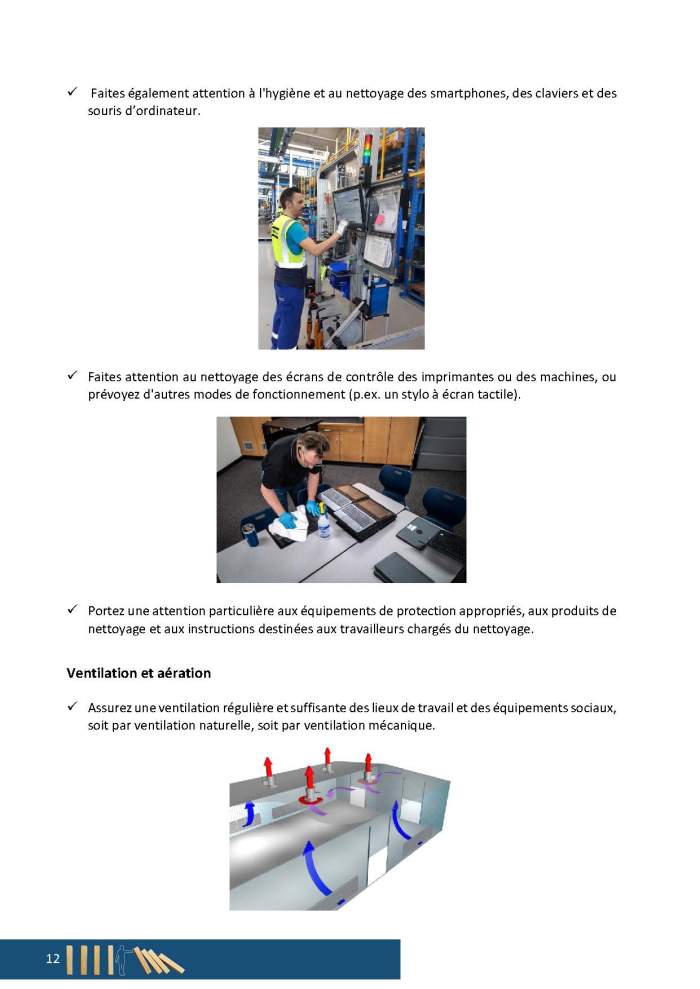 ✓ Faites également attention à l'hygiène et au nettoyage des smartphones, des claviers et des souris d'ordinateur.

✓ Faites attention au nettoyage des écrans de contrôle des imprimantes ou des machines, ou prévoyez d'autres modes de fonctionnement (p.ex. un stylo à écran tactile).

✓ Portez une attention particulière aux équipements de protection appropriés, aux produits de nettoyage et aux instructions destinées aux travailleurs chargés du nettoyage.

Ventilation et aération

✓ Assurez une ventilation régulière et suffisante des lieux de travail et des équipements sociaux, soit par ventilation naturelle, soit par ventilation mécanique.

12