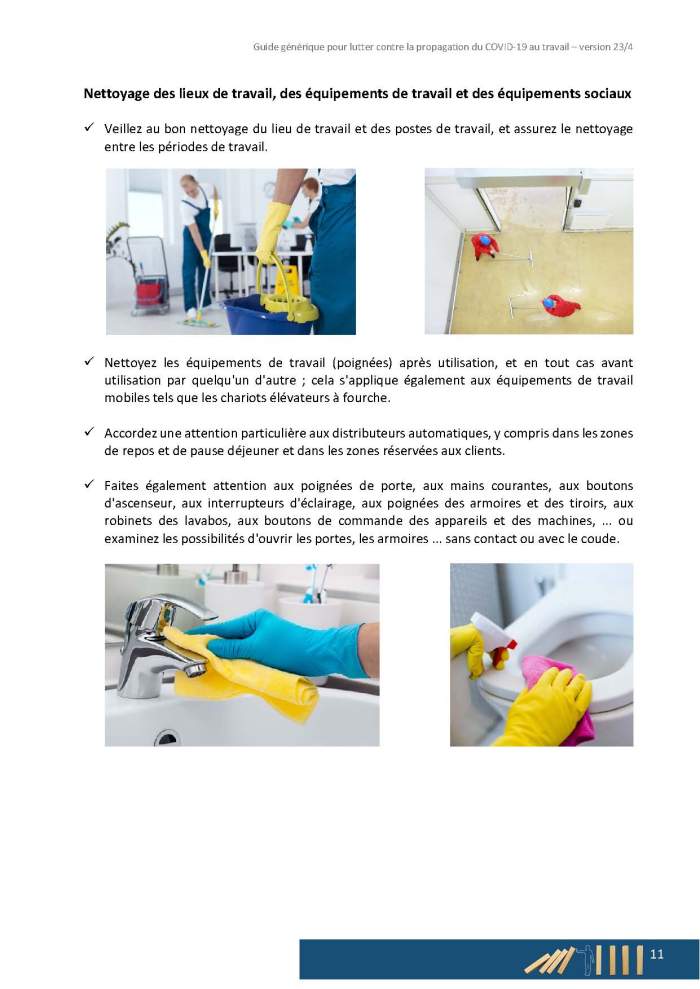 Guide générique pour lutter contre la propagation du COVID-19 au travail – version 23/4

Nettoyage des lieux de travail, des équipements de travail et des équipements sociaux

✓ Veillez au bon nettoyage du lieu de travail et des postes de travail, et assurez le nettoyage entre les périodes de travail.

✓ Nettoyez les équipements de travail (poignées) après utilisation, et en tout cas avant utilisation par quelqu'un d'autre ; cela s'applique également aux équipements de travail mobiles tels que les chariots élévateurs à fourche.

✓ Accordez une attention particulière aux distributeurs automatiques, y compris dans les zones de repos et de pause déjeuner et dans les zones réservées aux clients.

✓ Faites également attention aux poignées de porte, aux mains courantes, aux boutons d'ascenseur, aux interrupteurs d'éclairage, aux poignées des armoires et des tiroirs, aux robinets des lavabos, aux boutons de commande des appareils et des machines, ... ou examinez les possibilités d'ouvrir les portes, les armoires ... sans contact ou avec le coude.

11