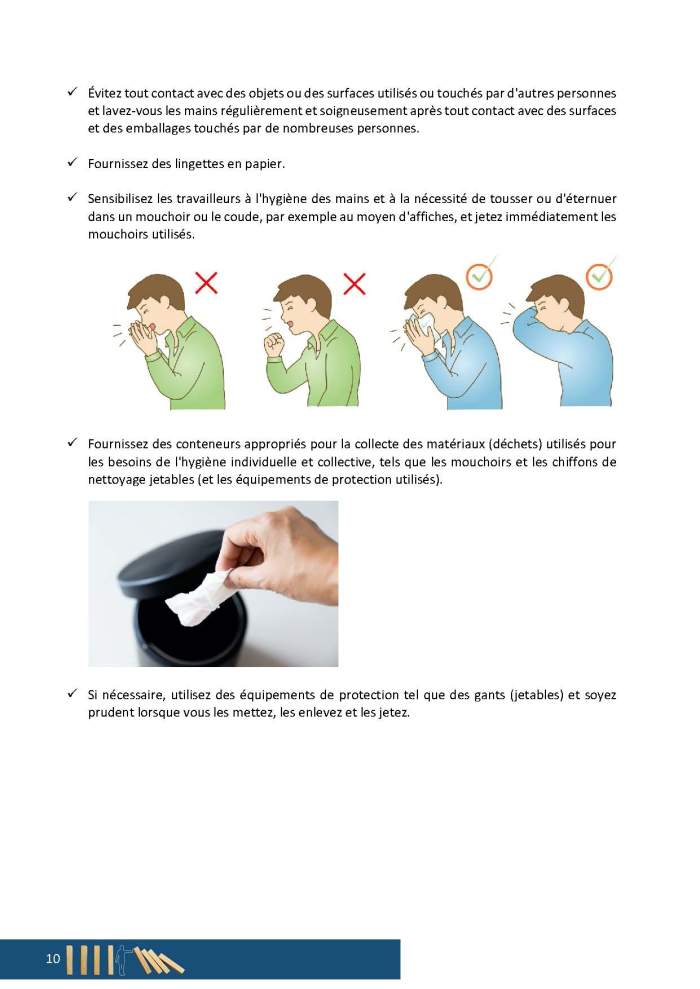 ✓ Évitez tout contact avec des objets ou des surfaces utilisés ou touchés par d'autres personnes et lavez-vous les mains régulièrement et soigneusement après tout contact avec des surfaces et des emballages touchés par de nombreuses personnes.

✓ Fournissez des lingettes en papier.

✓ Sensibilisez les travailleurs à l'hygiène des mains et à la nécessité de tousser ou d'éternuer dans un mouchoir ou le coude, par exemple au moyen d'affiches, et jetez immédiatement les mouchoirs utilisés.

✓ Fournissez des conteneurs appropriés pour la collecte des matériaux (déchets) utilisés pour les besoins de l'hygiène individuelle et collective, tels que les mouchoirs et les chiffons de nettoyage jetables (et les équipements de protection utilisés).

✓ Si nécessaire, utilisez des équipements de protection tel que des gants (jetables) et soyez prudent lorsque vous les mettez, les enlevez et les jetez.

10